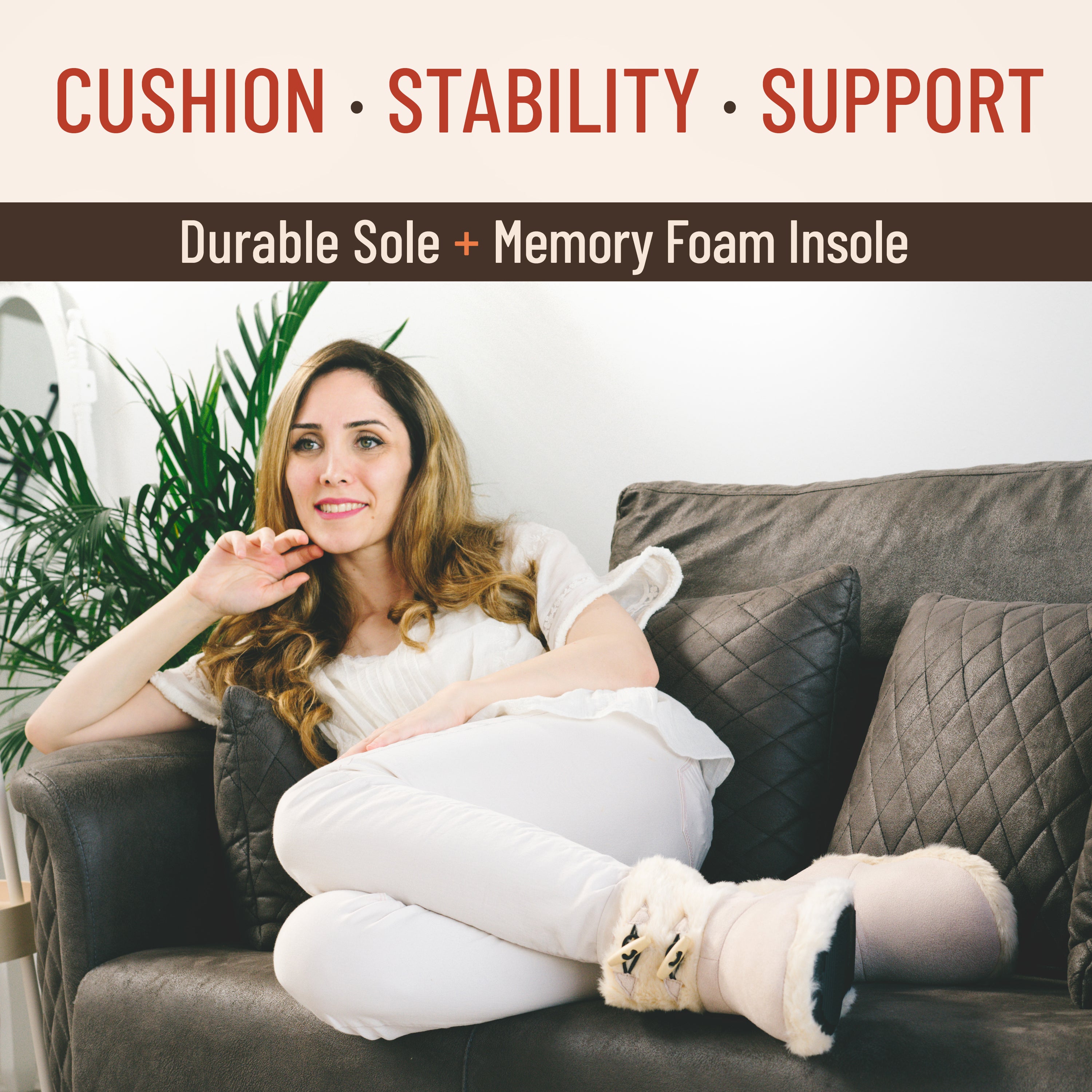 CUSHION · STABILITY · SUPPORT

Durable Sole + Memory Foam Insole